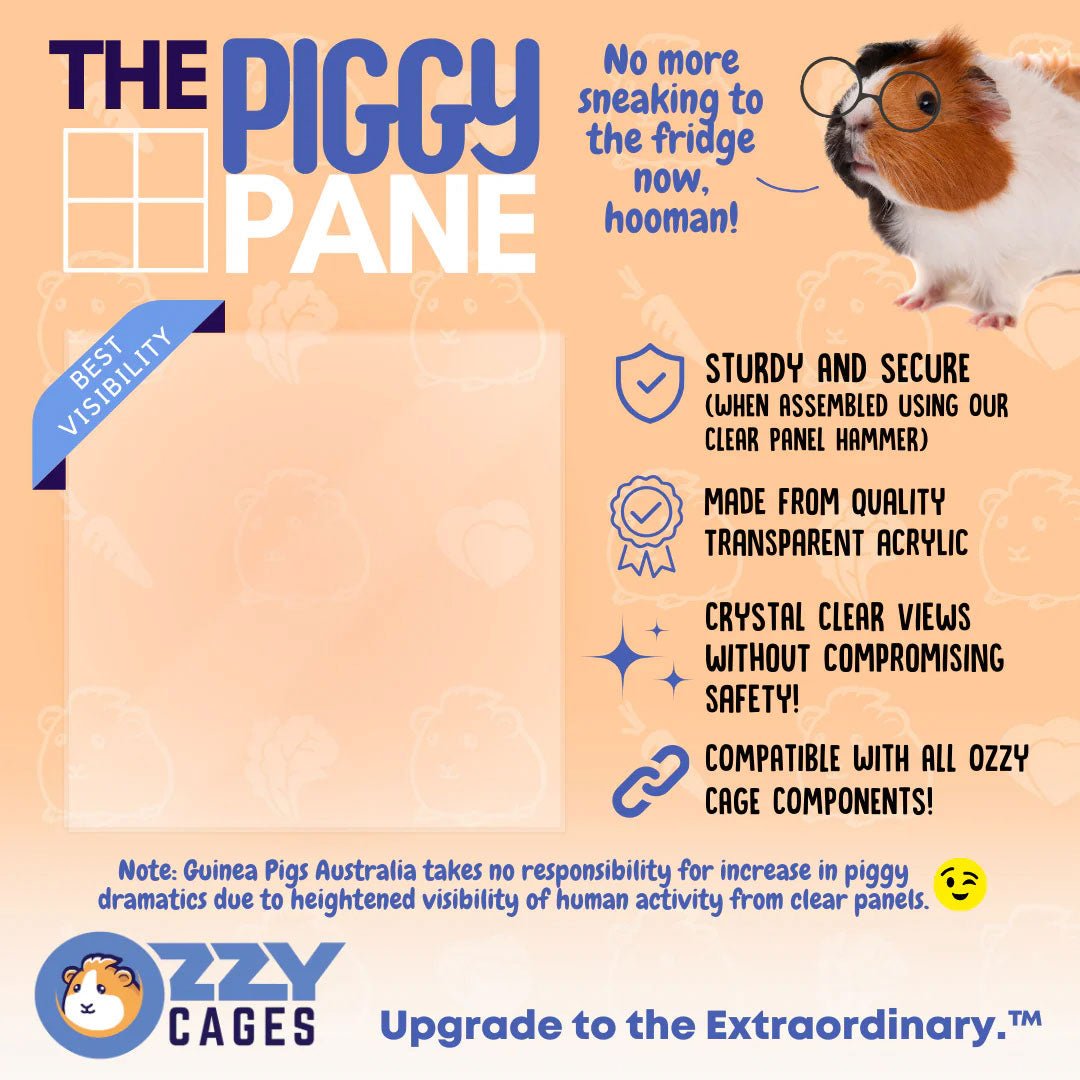 THE PIGGY PANE

No more sneaking to the fridge now, hooman!

BEST VISIBILITY

STURDY AND SECURE (WHEN ASSEMBLED USING OUR CLEAR PANEL HAMMER)

MADE FROM QUALITY TRANSPARENT ACRYLIC

CRYSTAL CLEAR VIEWS WITHOUT COMPROMISING SAFETY!

COMPATIBLE WITH ALL OZZY CAGE COMPONENTS!

Note: Guinea Pigs Australia takes no responsibility for increase in piggy dramatics due to heightened visibility of human activity from clear panels.

OZZY CAGES

Upgrade to the Extraordinary.™