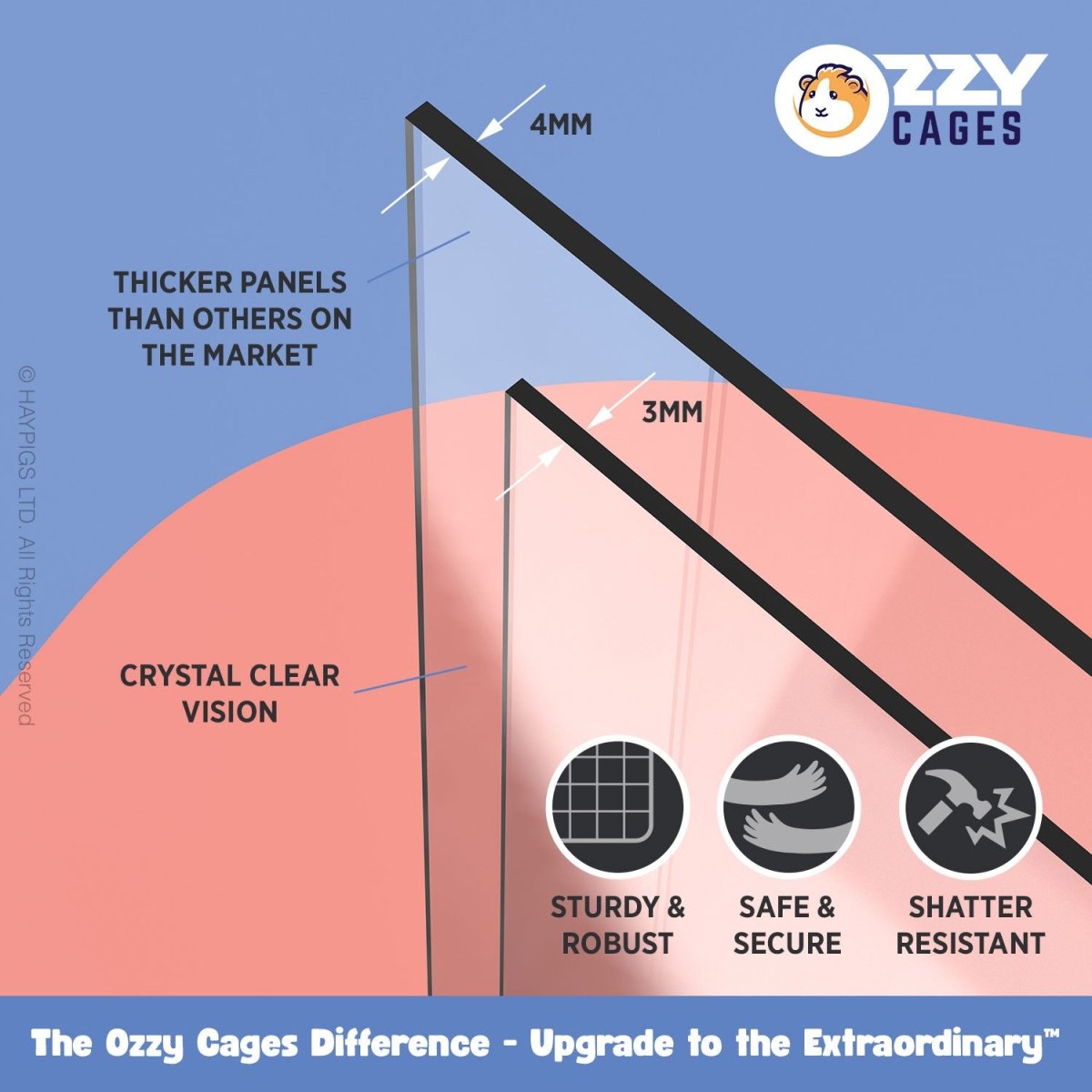 OZZY CAGES

4MM

THICKER PANELS THAN OTHERS ON THE MARKET

3MM

© HAYPIGS LTD. All Rights Reserved

CRYSTAL CLEAR VISION

STURDY & ROBUST

SAFE & SECURE

SHATTER RESISTANT

The Ozzy Cages Difference - Upgrade to the Extraordinary™