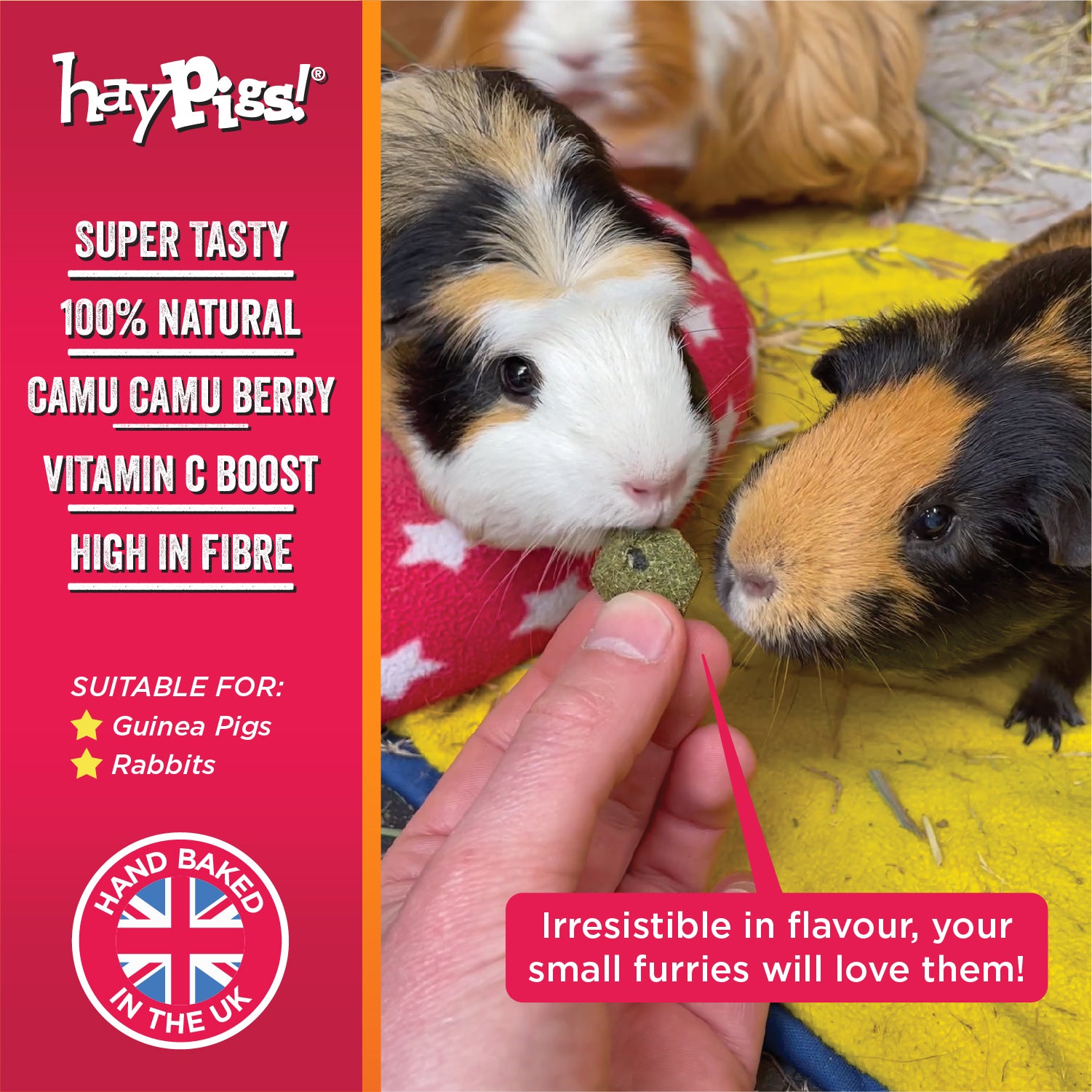 hayPigs!®

SUPER TASTY

100% NATURAL

CAMU CAMU BERRY

VITAMIN C BOOST

HIGH IN FIBRE

SUITABLE FOR:
Guinea Pigs
Rabbits

HAND BAKED IN THE UK

Irresistible in flavour, your small furries will love them!