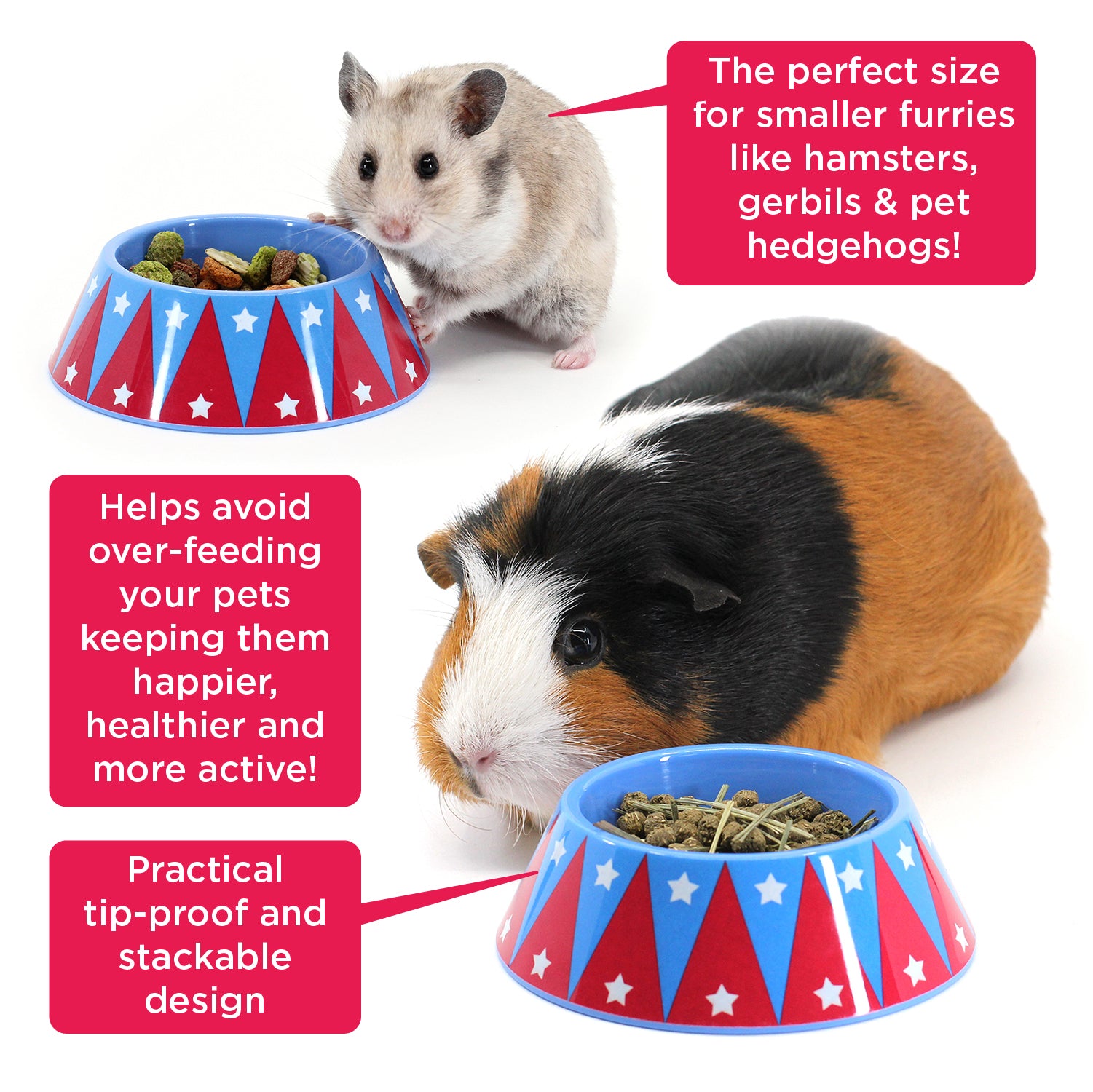 The perfect size for smaller furries like hamsters, gerbils & pet hedgehogs!

Helps avoid over-feeding your pets keeping them happier, healthier and more active!

Practical tip-proof and stackable design