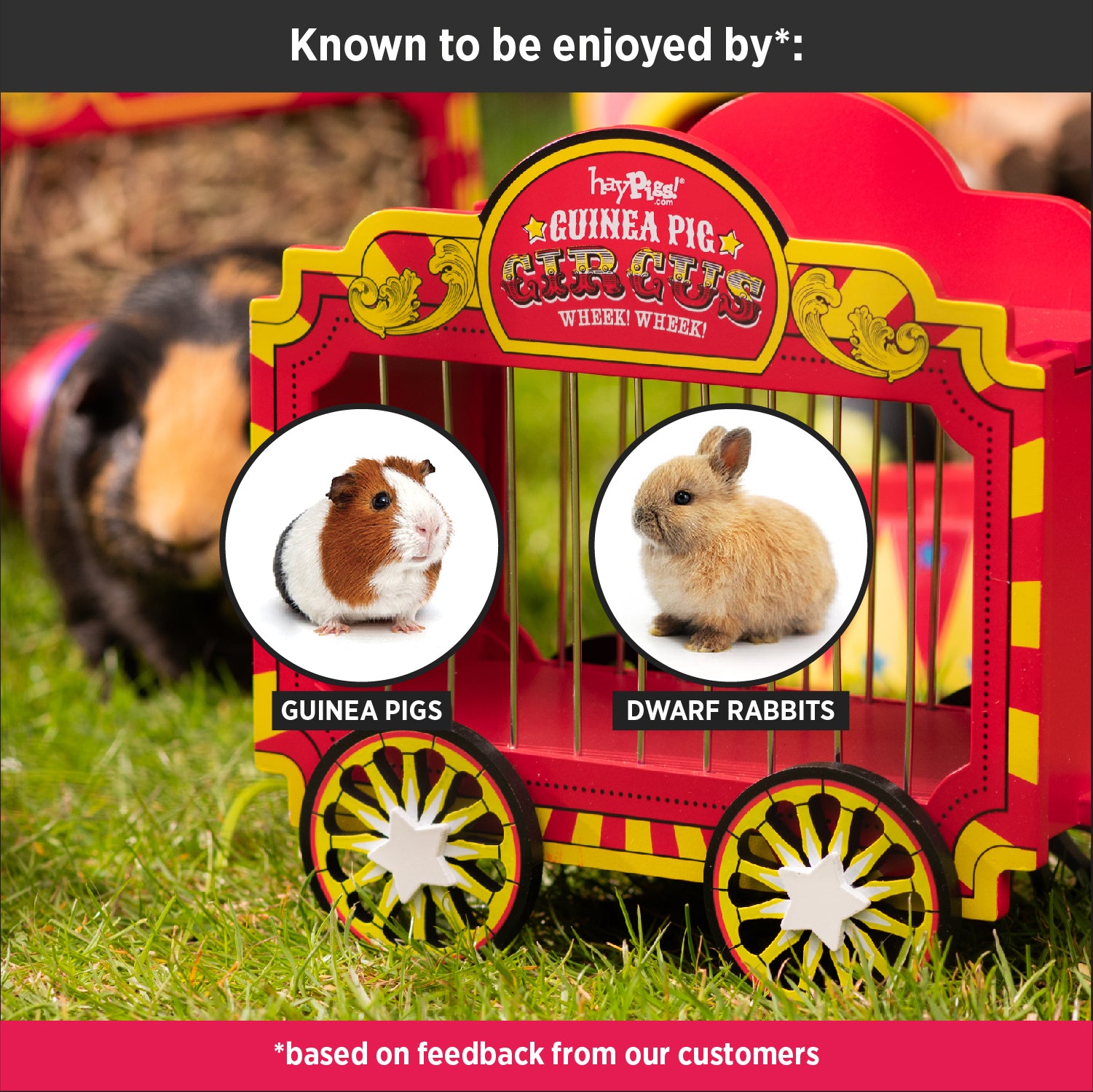 Known to be enjoyed by*:

hayPigs!® .com
GUINEA PIG
CIRCUS
WHEEK! WHEEK!

GUINEA PIGS

DWARF RABBITS

*based on feedback from our customers