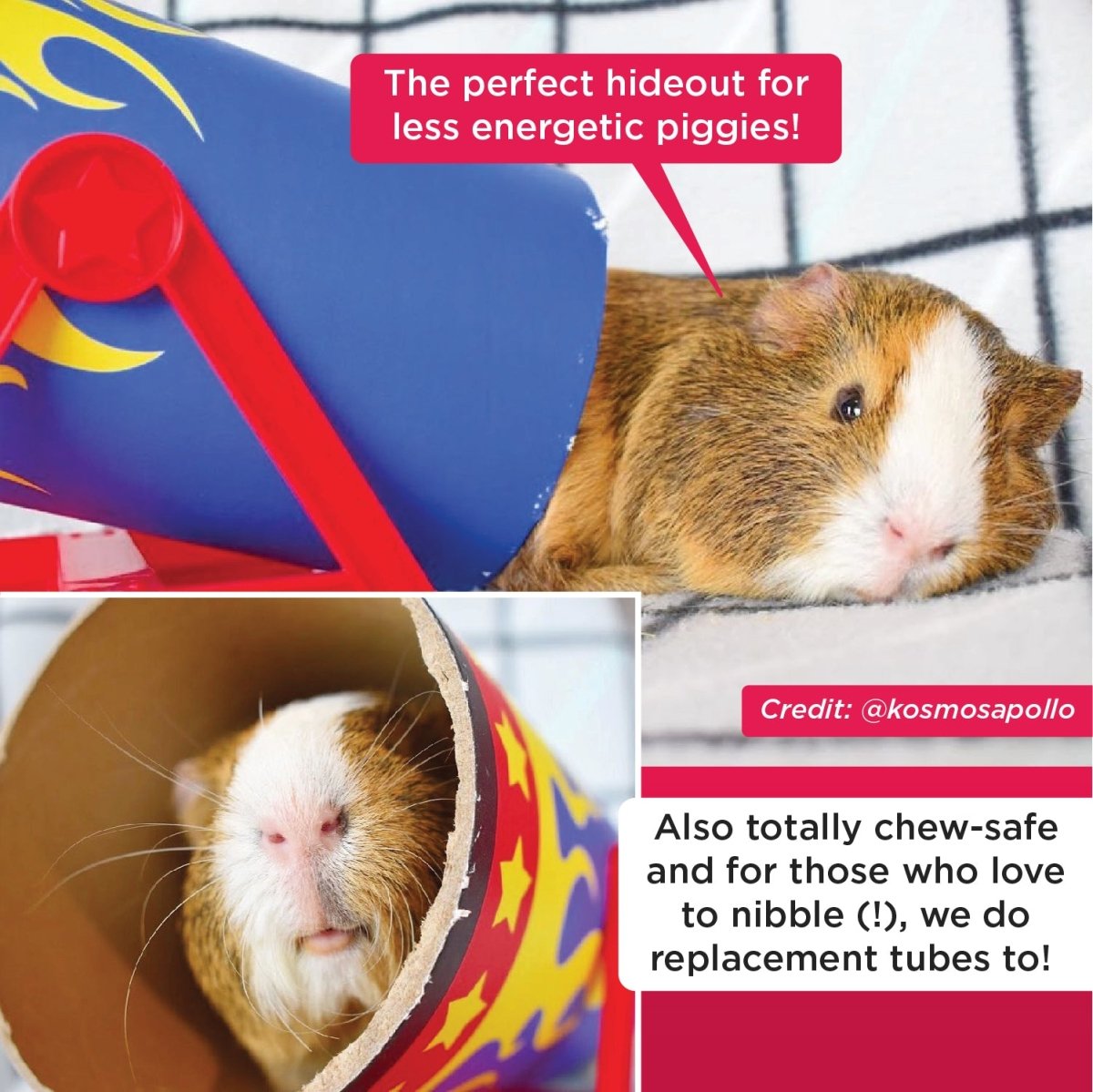 The perfect hideout for less energetic piggies!

Credit: @kosmosapollo

Also totally chew-safe and for those who love to nibble (!), we do replacement tubes to!